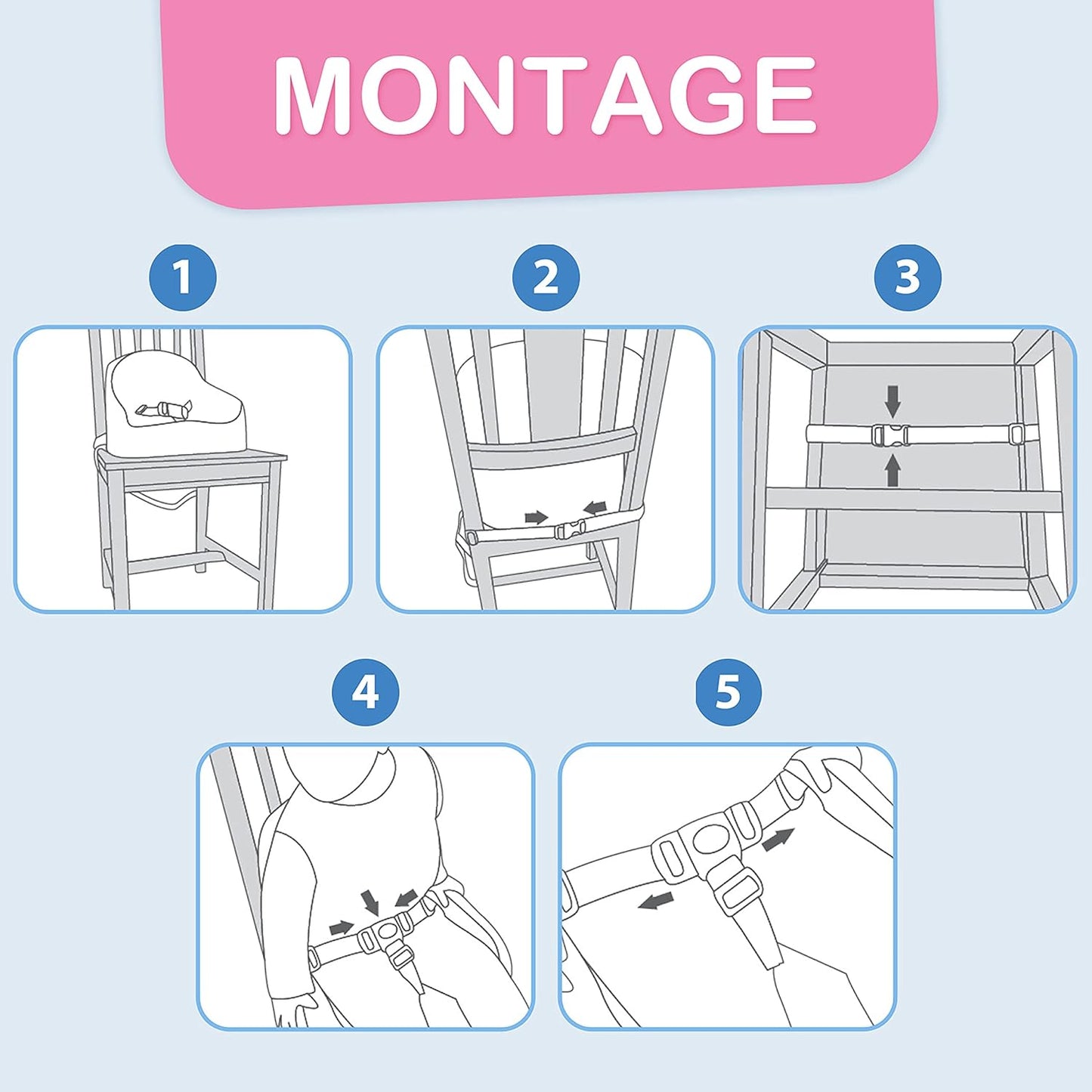 MONTAGE

1

2

3

4

5