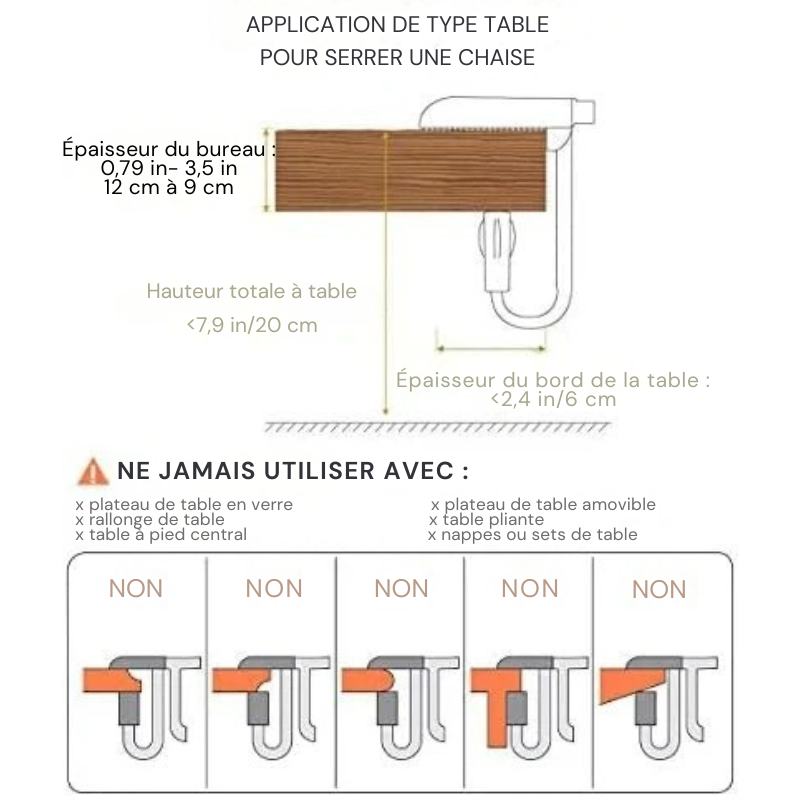 APPLICATION DE TYPE TABLE
POUR SERRER UNE CHAISE

Épaisseur du bureau :
0,79 in- 3,5 in
12 cm à 9 cm

Hauteur totale à table
<7,9 in/20 cm

Épaisseur du bord de la table :
<2,4 in/6 cm

NE JAMAIS UTILISER AVEC :

x plateau de table en verre
x rallonge de table
x table à pied central

x plateau de table amovible
x table pliante
x nappes ou sets de table

NON

NON

NON

NON

NON