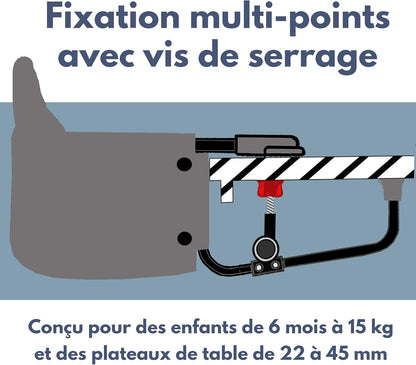 Fixation multi-points avec vis de serrage

Conçu pour des enfants de 6 mois à 15 kg et des plateaux de table de 22 à 45 mm